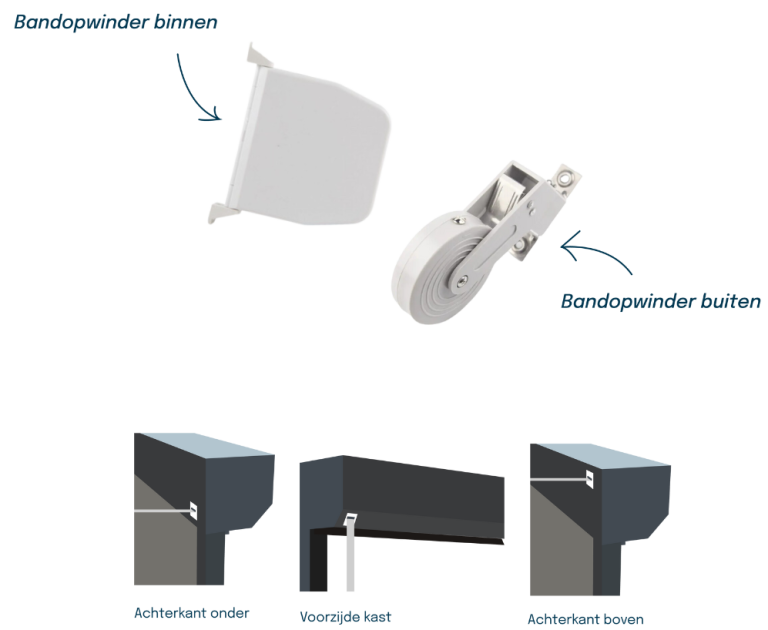 Bandopwinder binnen

Bandopwinder buiten

Achterkant onder

Voorzijde kast

Achterkant boven